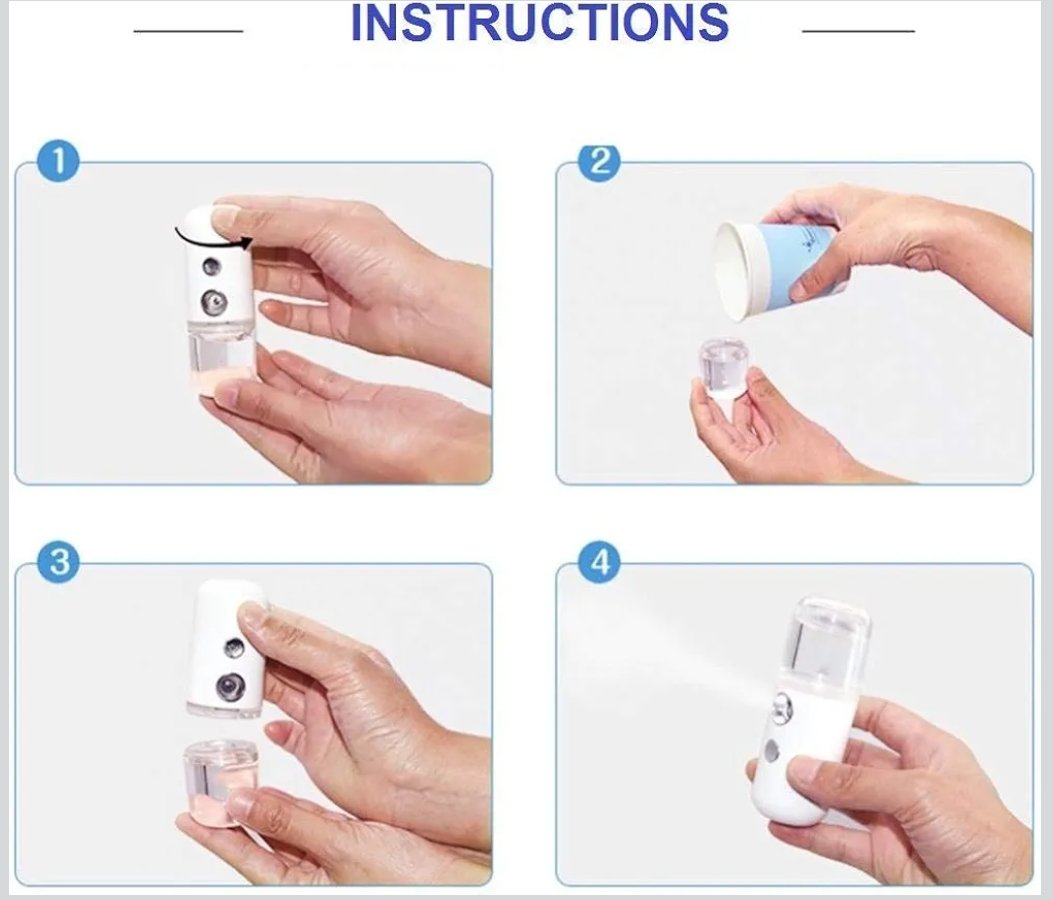 INSTRUCTIONS

1

2

3

4