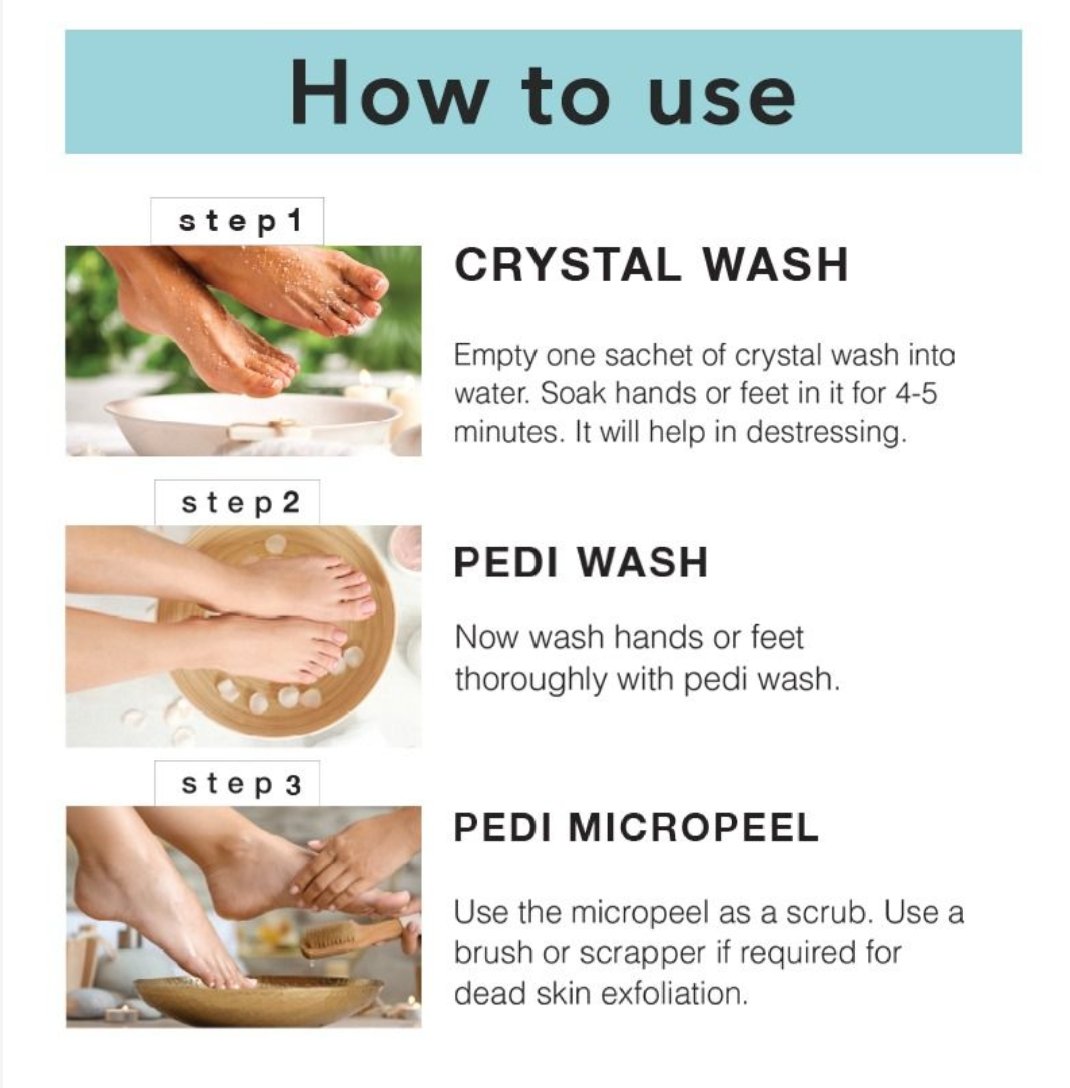 How to use

step 1

CRYSTAL WASH

Empty one sachet of crystal wash into water. Soak hands or feet in it for 4-5 minutes. It will help in destressing.

step 2

PEDI WASH

Now wash hands or feet thoroughly with pedi wash.

step 3

PEDI MICROPEEL

Use the micropeel as a scrub. Use a brush or scrapper if required for dead skin exfoliation.